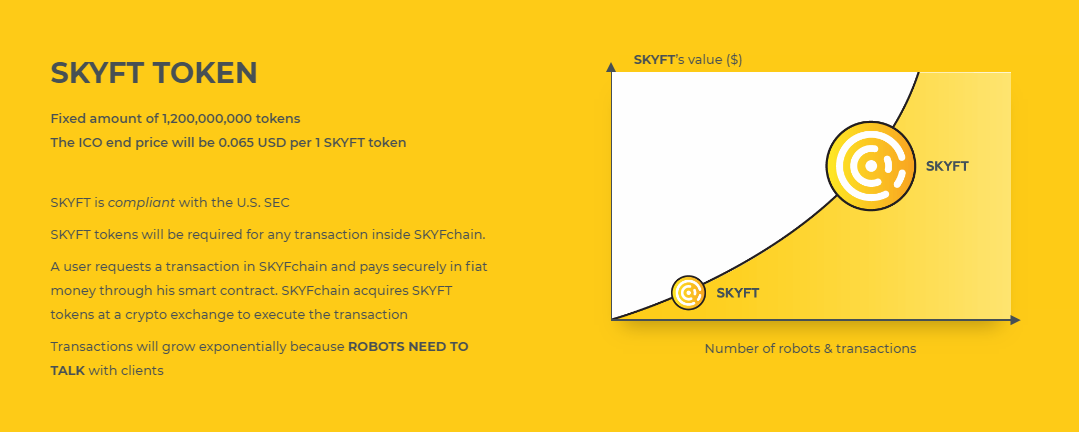 SKYFT TOKEN

Fixed amount of 1,200,000,000 tokens
The ICO end price will be 0.065 USD per 1 SKYFT token

SKYFT is compliant with the U.S. SEC

SKYFT tokens will be required for any transaction inside SKYFchain.

A user requests a transaction in SKYFchain and pays securely in fiat money through his smart contract. SKYFchain acquires SKYFT tokens at a crypto exchange to execute the transaction

Transactions will grow exponentially because ROBOTS NEED TO TALK with clients

SKYFT's value ($)

SKYFT

SKYFT

Number of robots & transactions